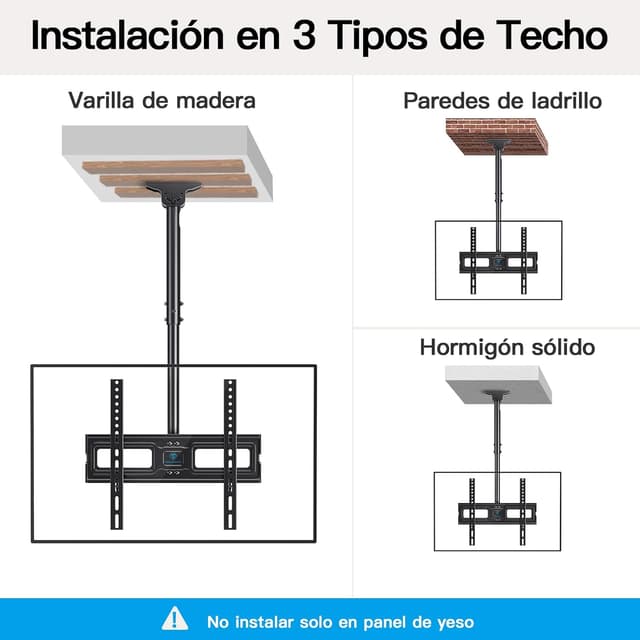 Instalación en 3 Tipos de Techo

Varilla de madera

Paredes de ladrillo

Hormigón sólido

No instalar solo en panel de yeso