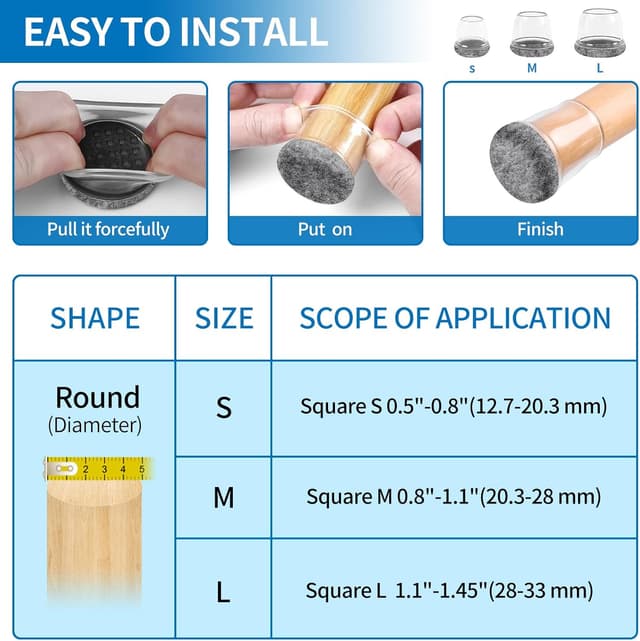 EASY TO INSTALL

S M L

Pull it forcefully

Put on

Finish

| SHAPE | SIZE | SCOPE OF APPLICATION |
|---|---|---|
| Round (Diameter) 2 3 4 5 | S | Square S 0.5"-0.8"(12.7-20.3 mm) |
| | M | Square M 0.8"-1.1"(20.3-28 mm) |
| | L | Square L 1.1"-1.45"(28-33 mm) |