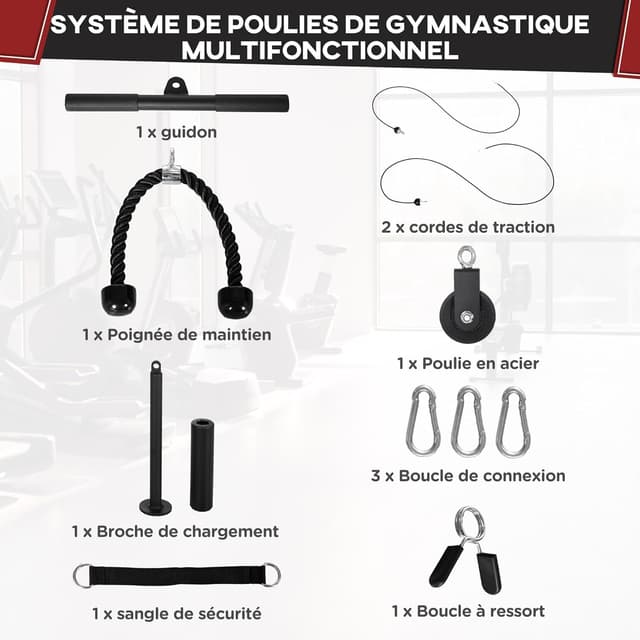 SYSTÈME DE POULIES DE GYMNASTIQUE MULTIFONCTIONNEL

1 x guidon

1 x Poignée de maintien

1 x Broche de chargement

1 x sangle de sécurité

2 x cordes de traction

1 x Poulie en acier

3 x Boucle de connexion

1 x Boucle à ressort