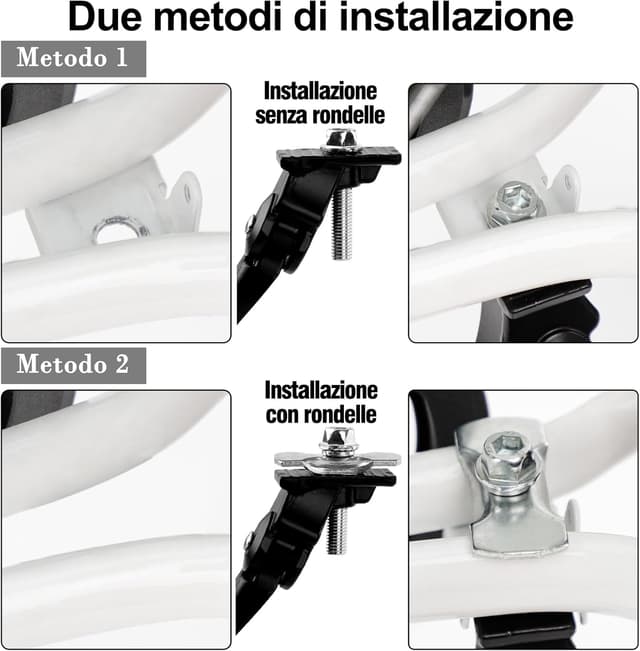 Due metodi di installazione

Metodo 1

Installazione senza rondelle

Metodo 2

Installazione con rondelle