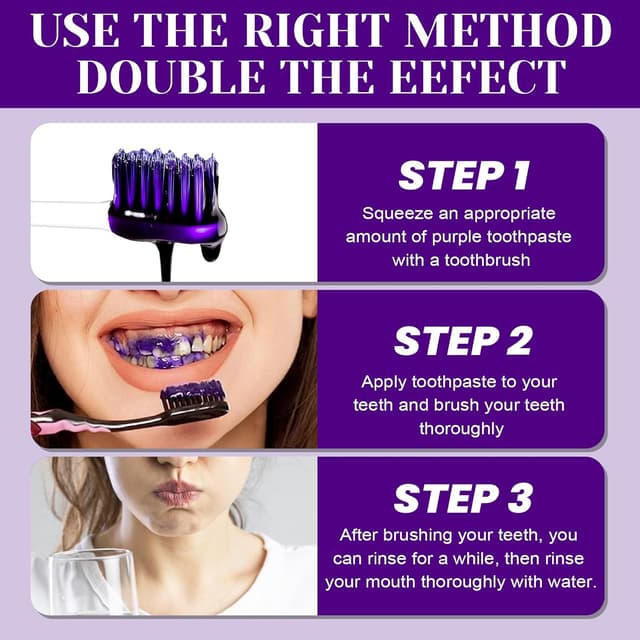 USE THE RIGHT METHOD DOUBLE THE EEFECT

STEP 1

Squeeze an appropriate amount of purple toothpaste with a toothbrush

STEP 2

Apply toothpaste to your teeth and brush your teeth thoroughly

STEP 3

After brushing your teeth, you can rinse for a while, then rinse your mouth thoroughly with water.