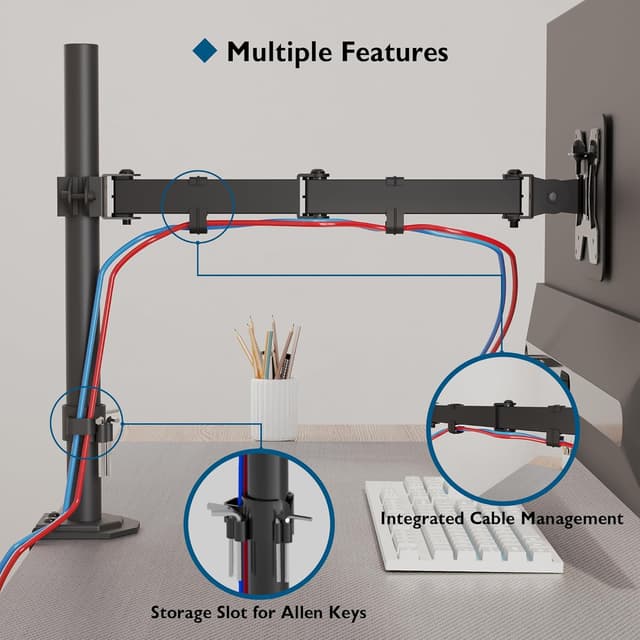 Multiple Features

Integrated Cable Management

Storage Slot for Allen Keys