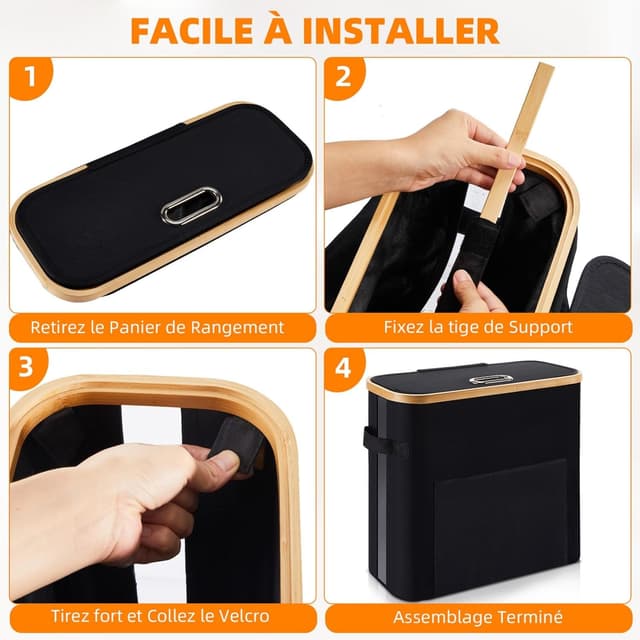 FACILE À INSTALLER

1

Retirez le Panier de Rangement

2

Fixez la tige de Support

3

Tirez fort et Collez le Velcro

4

Assemblage Terminé