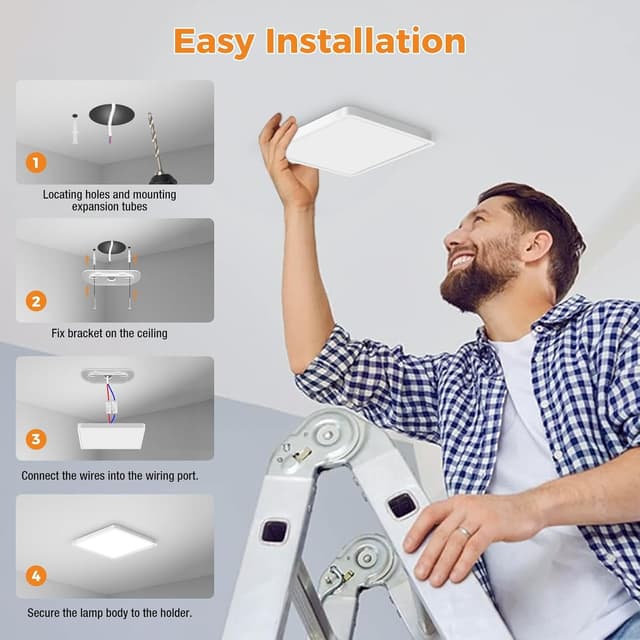 Easy Installation

1

Locating holes and mounting expansion tubes

2

Fix bracket on the ceiling

3

Connect the wires into the wiring port.

4

Secure the lamp body to the holder.