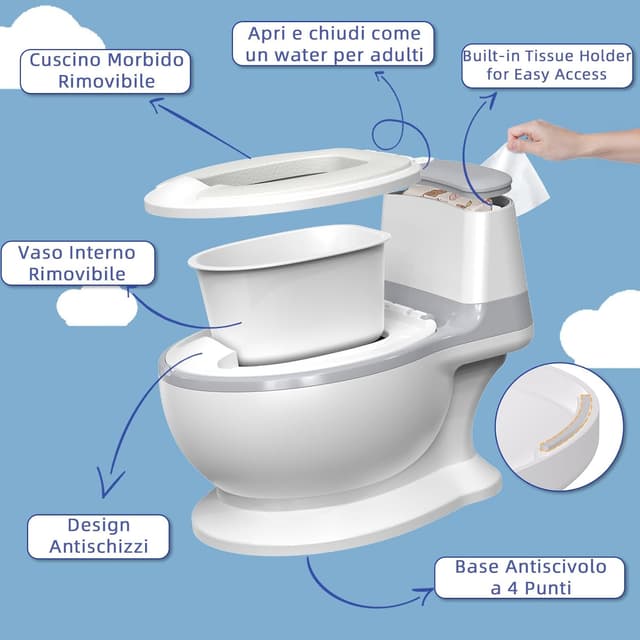 Cuscino Morbido Rimovibile

Apri e chiudi come un water per adulti

Built-in Tissue Holder for Easy Access

Vaso Interno Rimovibile

Design Antischizzi

Base Antiscivolo a 4 Punti