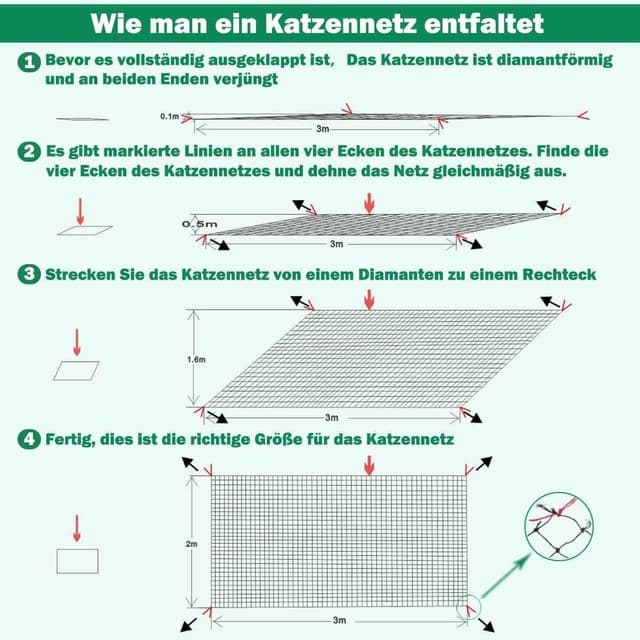 Wie man ein Katzennetz entfaltet

1 Bevor es vollständig ausgeklappt ist, Das Katzennetz ist diamantförmig und an beiden Enden verjüngt

0.1m

3m

2 Es gibt markierte Linien an allen vier Ecken des Katzennetzes. Finde die vier Ecken des Katzennetzes und dehne das Netz gleichmäßig aus.

0.5m

3m

3 Strecken Sie das Katzennetz von einem Diamanten zu einem Rechteck

1.6m

3m

4 Fertig, dies ist die richtige Größe für das Katzennetz

2m

3m