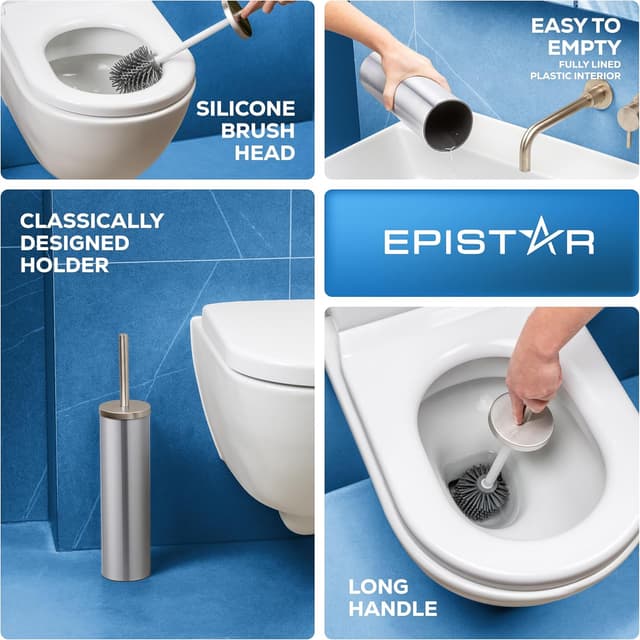 SILICONE BRUSH HEAD

EASY TO EMPTY
FULLY LINED PLASTIC INTERIOR

CLASSICALLY DESIGNED HOLDER

EPISTAR

LONG HANDLE