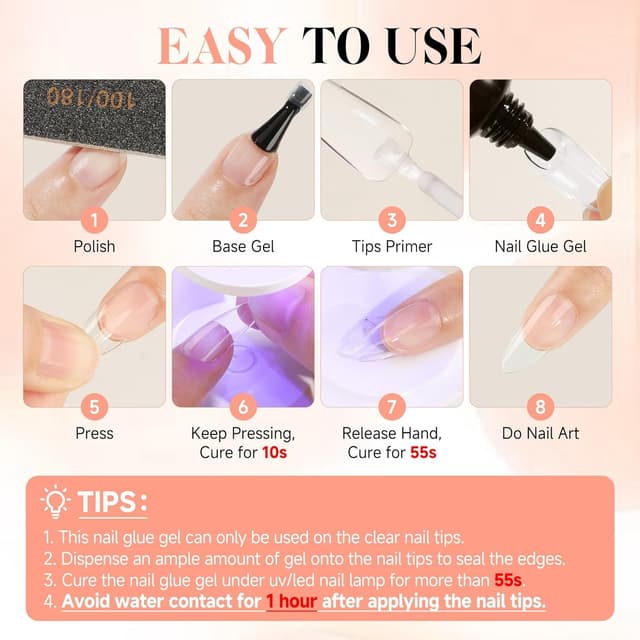 EASY TO USE

100/180

1
Polish

2
Base Gel

3
Tips Primer

4
Nail Glue Gel

5
Press

6
Keep Pressing, Cure for 10s

7
Release Hand, Cure for 55s

8
Do Nail Art

TIPS:

1. This nail glue gel can only be used on the clear nail tips.
2. Dispense an ample amount of gel onto the nail tips to seal the edges.
3. Cure the nail glue gel under uv/led nail lamp for more than 55s.
4. Avoid water contact for 1 hour after applying the nail tips.