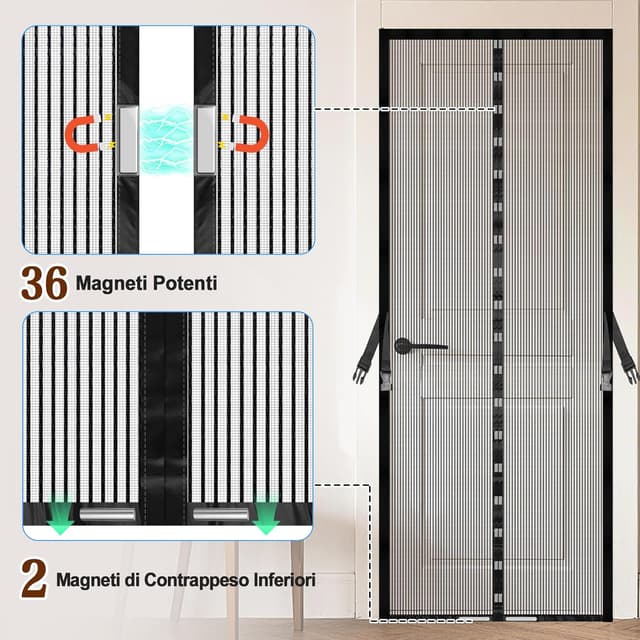 36 Magneti Potenti

2 Magneti di Contrappeso Inferiori