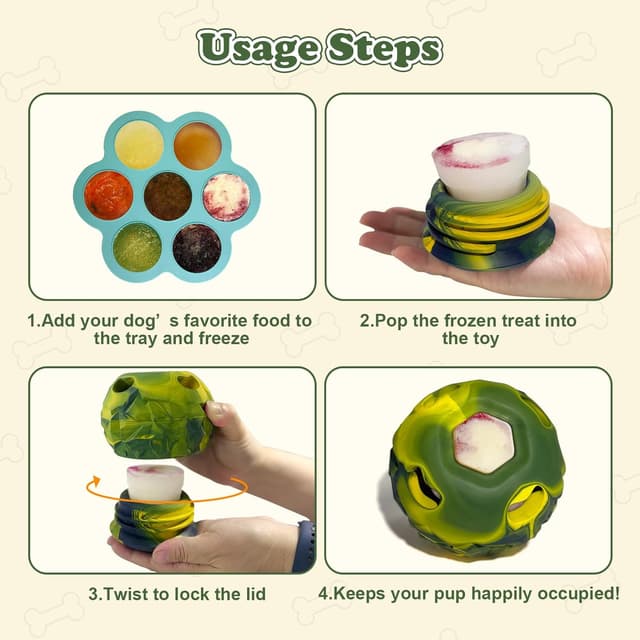 Usage Steps

1.Add your dog’s favorite food to the tray and freeze

2.Pop the frozen treat into the toy

3.Twist to lock the lid

4.Keeps your pup happily occupied!