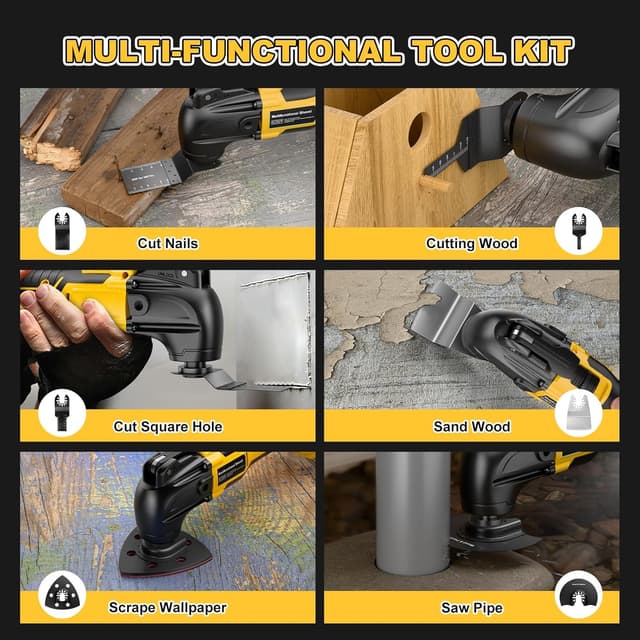 MULTI-FUNCTIONAL TOOL KIT

Cut Nails

Cutting Wood

Cut Square Hole

Sand Wood

Scrape Wallpaper

Saw Pipe