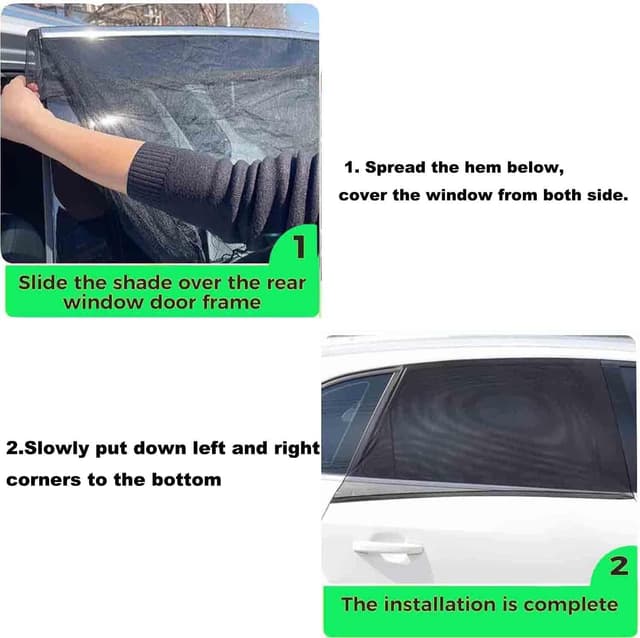 1

Slide the shade over the rear window door frame

1. Spread the hem below, cover the window from both side.

2.Slowly put down left and right corners to the bottom

2

The installation is complete