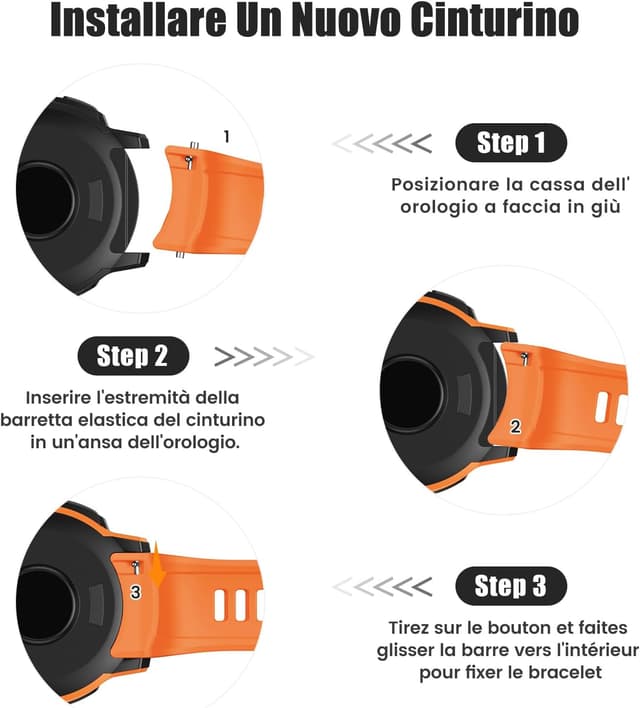 Installare Un Nuovo Cinturino

1

Step 1

Posizionare la cassa dell' orologio a faccia in giù

Step 2

Inserire l'estremità della barretta elastica del cinturino in un'ansa dell'orologio.

2

3

Step 3

Tirez sur le bouton et faites glisser la barre vers l'intérieur pour fixer le bracelet