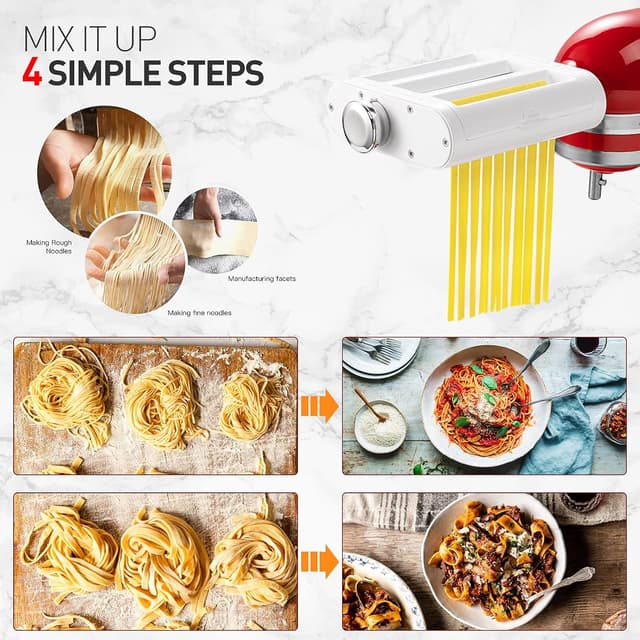 MIX IT UP
4 SIMPLE STEPS

Making Rough Noodles

Manufacturing facets

Making fine noodles