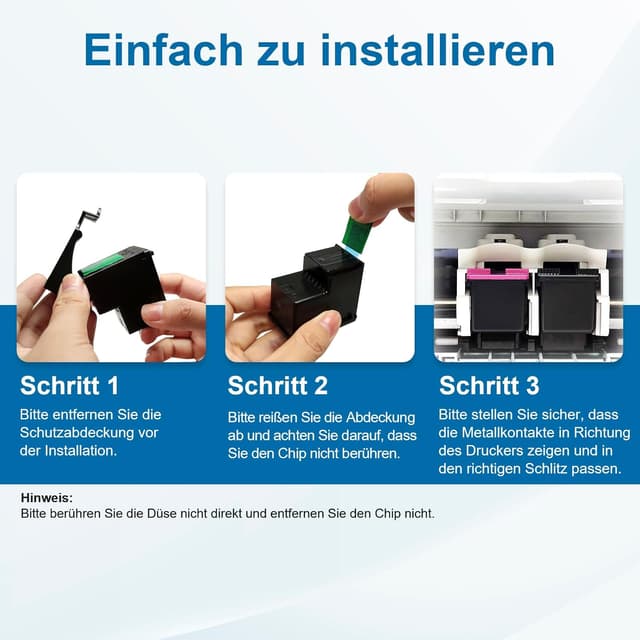 Einfach zu installieren

Schritt 1

Bitte entfernen Sie die Schutzabdeckung vor der Installation.

Schritt 2

Bitte reißen Sie die Abdeckung ab und achten Sie darauf, dass Sie den Chip nicht berühren.

Schritt 3

Bitte stellen Sie sicher, dass die Metallkontakte in Richtung des Druckers zeigen und in den richtigen Schlitz passen.

Hinweis:
Bitte berühren Sie die Düse nicht direkt und entfernen Sie den Chip nicht.