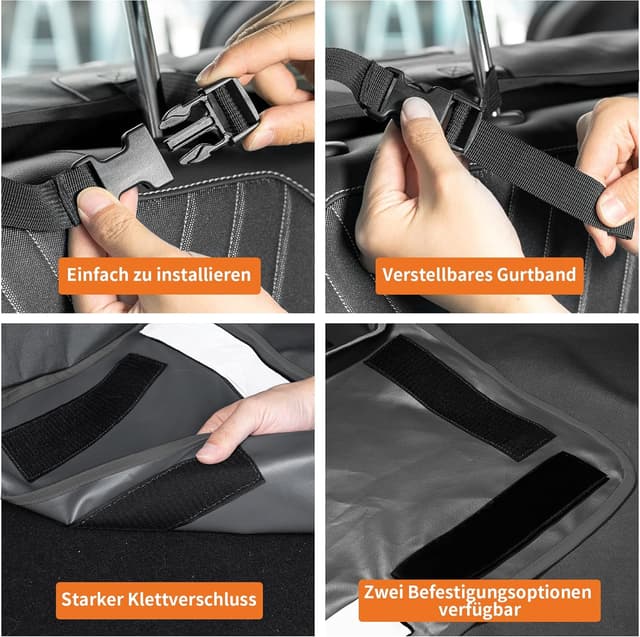 Einfach zu installieren

Verstellbares Gurtband

Starker Klettverschluss

Zwei Befestigungsoptionen verfügbar