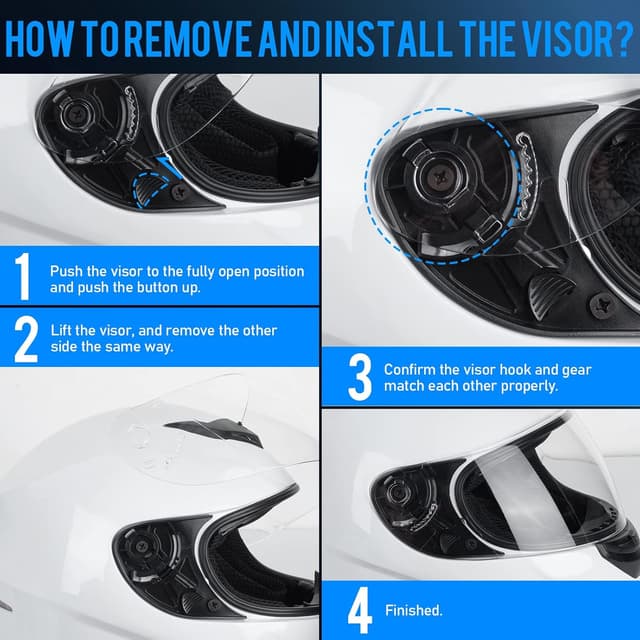 HOW TO REMOVE AND INSTALL THE VISOR?

1 Push the visor to the fully open position and push the button up.

2 Lift the visor, and remove the other side the same way.

3 Confirm the visor hook and gear match each other properly.

4 Finished.