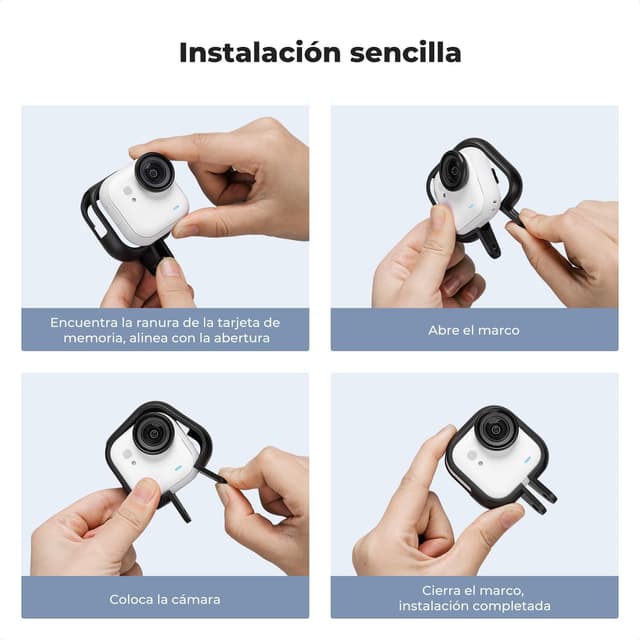 Instalación sencilla

Encuentra la ranura de la tarjeta de memoria, alinea con la abertura

Abre el marco

Coloca la cámara

Cierra el marco, instalación completada