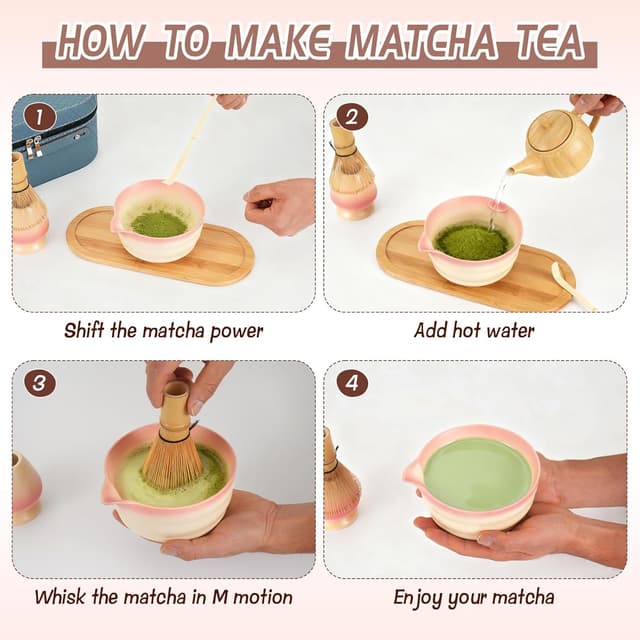 HOW TO MAKE MATCHA TEA

1

Shift the matcha power

2

Add hot water

3

Whisk the matcha in M motion

4

Enjoy your matcha