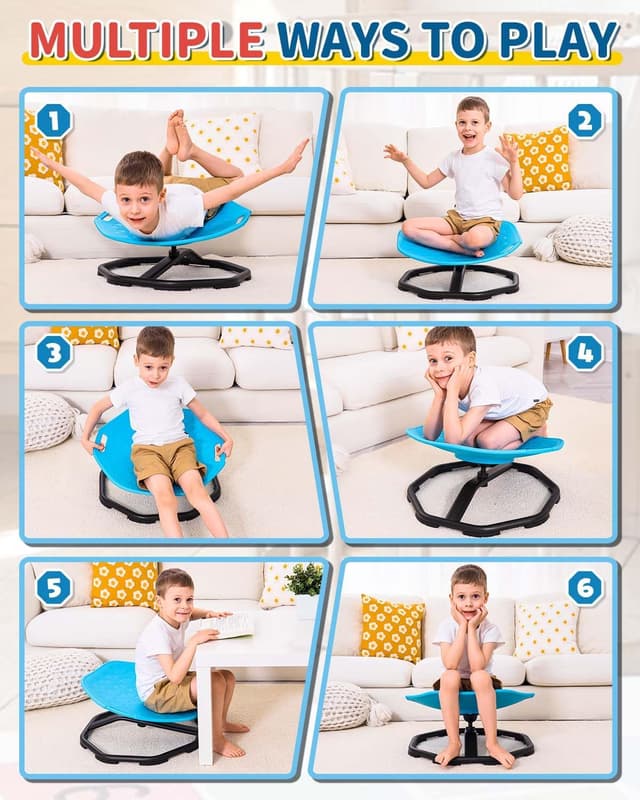 MULTIPLE WAYS TO PLAY

1

2

3

4

5

6