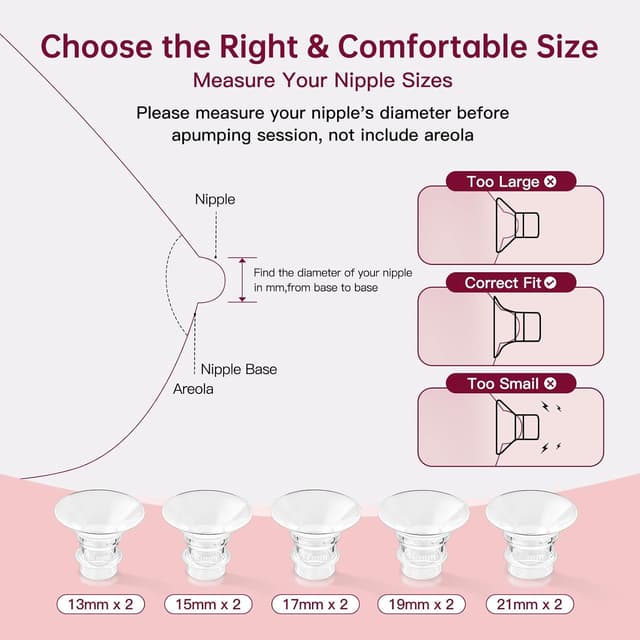 Choose the Right & Comfortable Size

Measure Your Nipple Sizes

Please measure your nipple's diameter before apumping session, not include areola

Nipple

Find the diameter of your nipple in mm,from base to base

Nipple Base

Areola

Too Large

Correct Fit

Too Small

13mm x 2

15mm x 2

17mm x 2

19mm x 2

21mm x 2