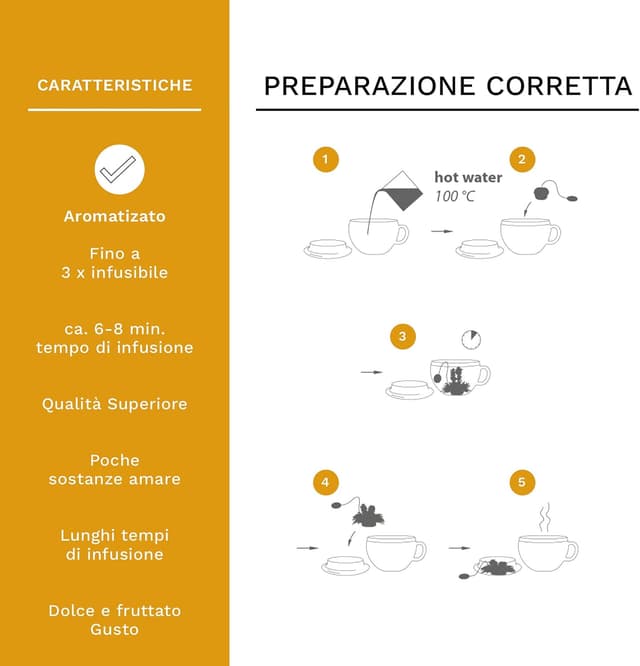 CARATTERISTICHE

Aromatizato

Fino a
3 x infusibile

ca. 6-8 min.
tempo di infusione

Qualità Superiore

Poche
sostanze amare

Lunghi tempi
di infusione

Dolce e fruttato
Gusto

PREPARAZIONE CORRETTA

1

hot water
100 °C

2

3

4

5