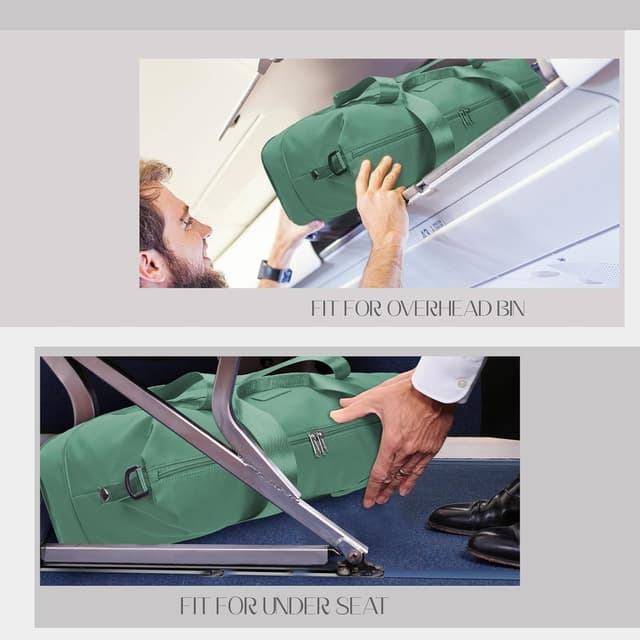 FIT FOR OVERHEAD BIN

FIT FOR UNDER SEAT