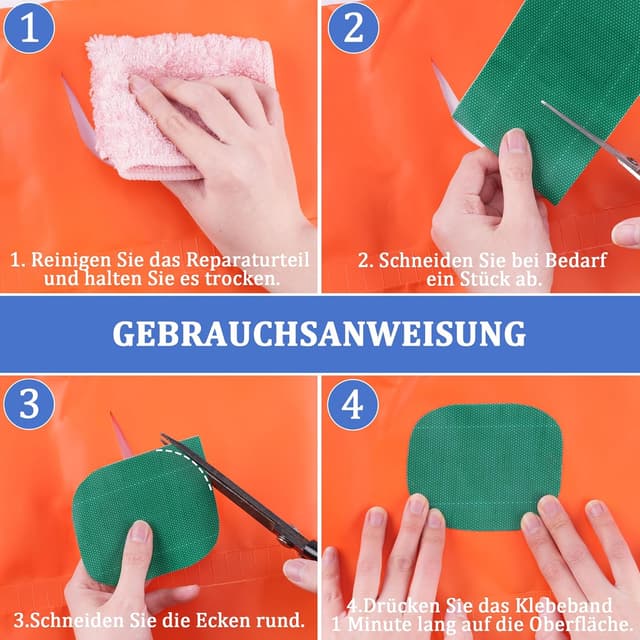 1

1. Reinigen Sie das Reparaturteil und halten Sie es trocken.

2

2. Schneiden Sie bei Bedarf ein Stück ab.

GEBRAUCHSANWEISUNG

3

3.Schneiden Sie die Ecken rund.

4

4.Drücken Sie das Klebeband 1 Minute lang auf die Oberfläche.