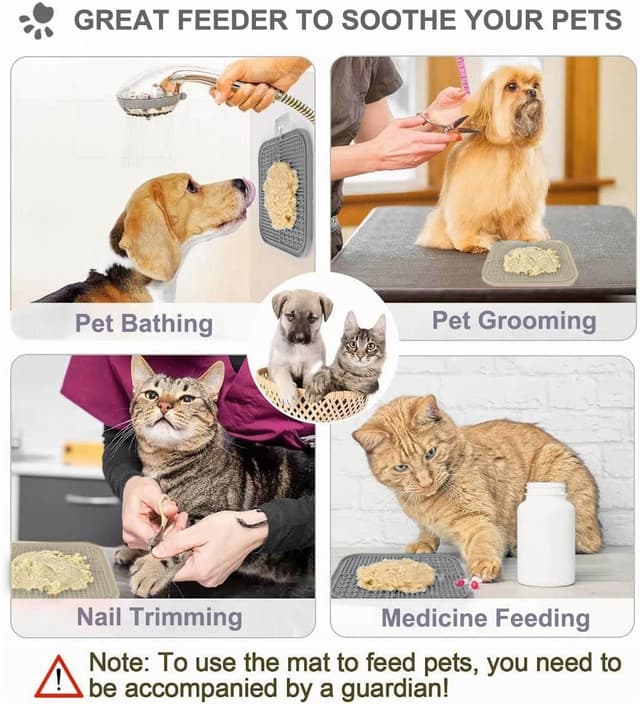 GREAT FEEDER TO SOOTHE YOUR PETS

Pet Bathing

Pet Grooming

Nail Trimming

Medicine Feeding

Note: To use the mat to feed pets, you need to be accompanied by a guardian!