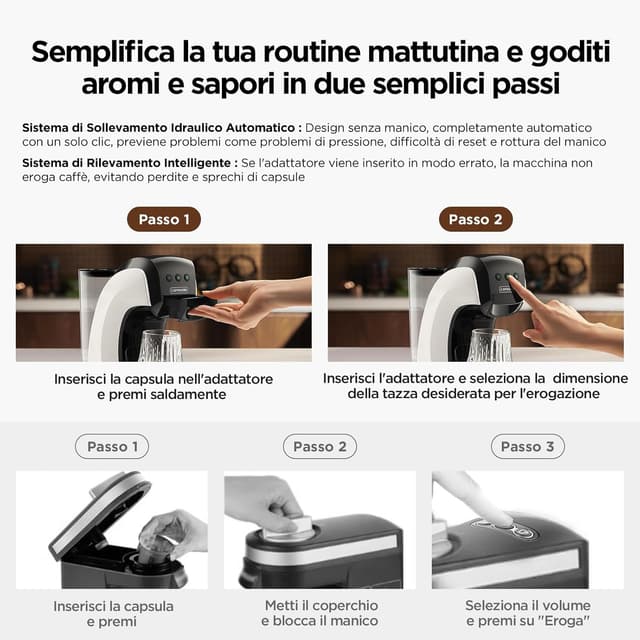 Semplifica la tua routine mattutina e goditi aromi e sapori in due semplici passi

Sistema di Sollevamento Idraulico Automatico : Design senza manico, completamente automatico con un solo clic, previene problemi come problemi di pressione, difficoltà di reset e rottura del manico

Sistema di Rilevamento Intelligente : Se l'adattatore viene inserito in modo errato, la macchina non eroga caffè, evitando perdite e sprechi di capsule

Passo 1

Inserisci la capsula nell'adattatore e premi saldamente

Passo 2

Inserisci l'adattatore e seleziona la dimensione della tazza desiderata per l'erogazione

Passo 1

Inserisci la capsula e premi

Passo 2

Metti il coperchio e blocca il manico

Passo 3

Seleziona il volume e premi su "Eroga"