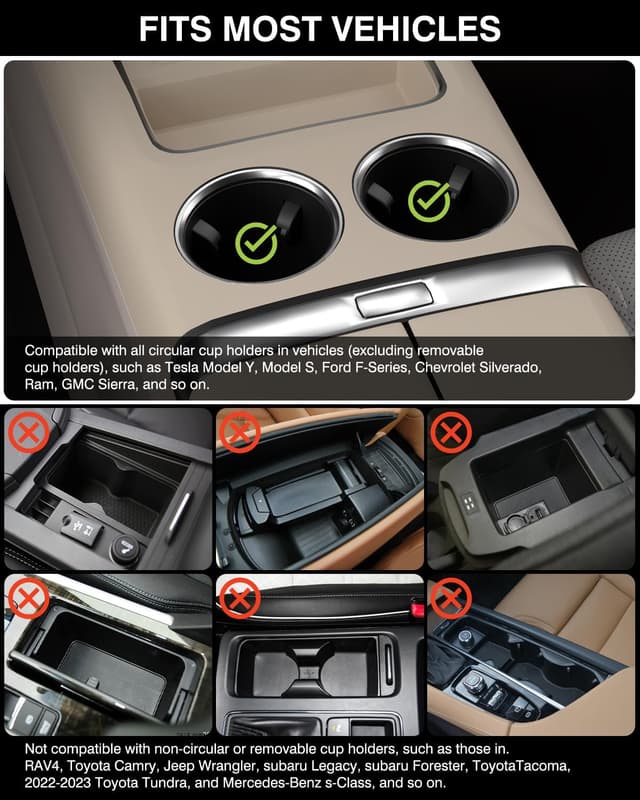 FITS MOST VEHICLES

Compatible with all circular cup holders in vehicles (excluding removable cup holders), such as Tesla Model Y, Model S, Ford F-Series, Chevrolet Silverado, Ram, GMC Sierra, and so on.

Not compatible with non-circular or removable cup holders, such as those in. RAV4, Toyota Camry, Jeep Wrangler, subaru Legacy, subaru Forester, ToyotaTacoma, 2022-2023 Toyota Tundra, and Mercedes-Benz s-Class, and so on.