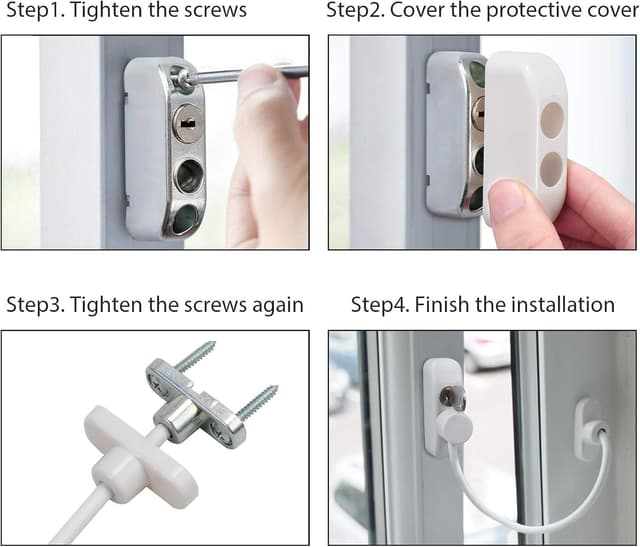 Step1. Tighten the screws

Step2. Cover the protective cover

Step3. Tighten the screws again

Step4. Finish the installation