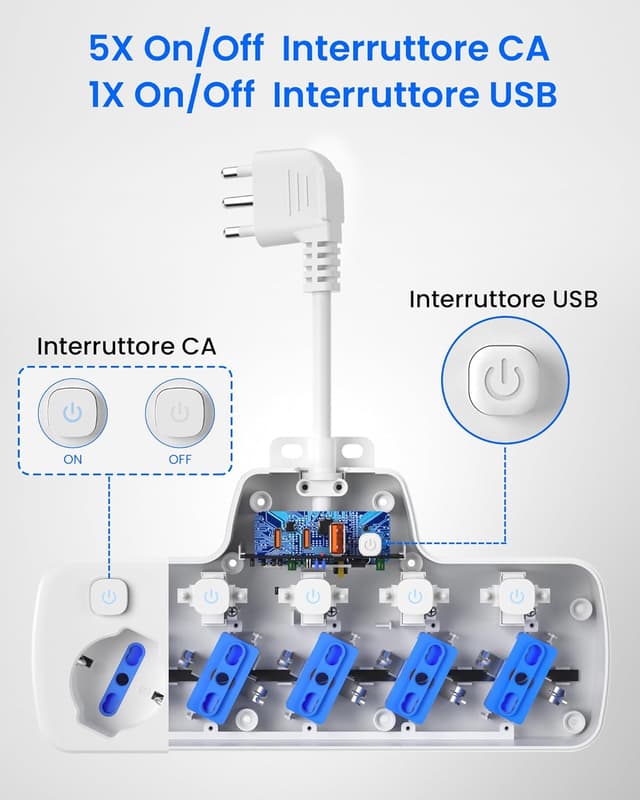 5X On/Off Interruttore CA
1X On/Off Interruttore USB

Interruttore USB

Interruttore CA

ON

OFF