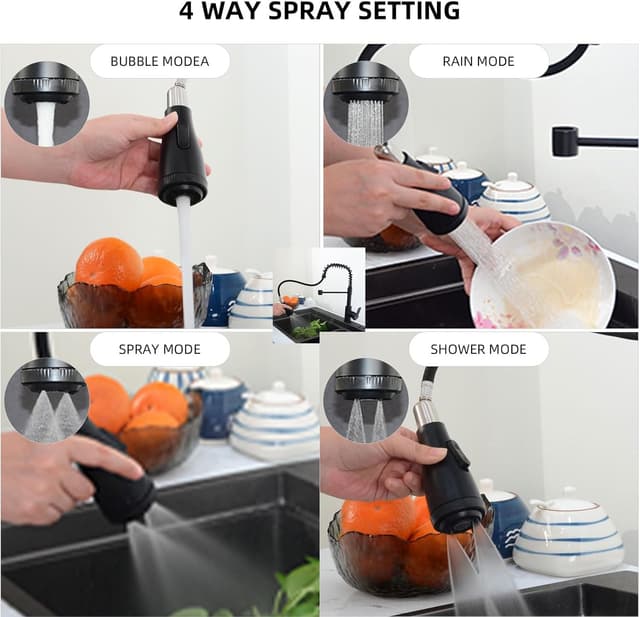 4 WAY SPRAY SETTING

BUBBLE MODEA

RAIN MODE

SPRAY MODE

SHOWER MODE