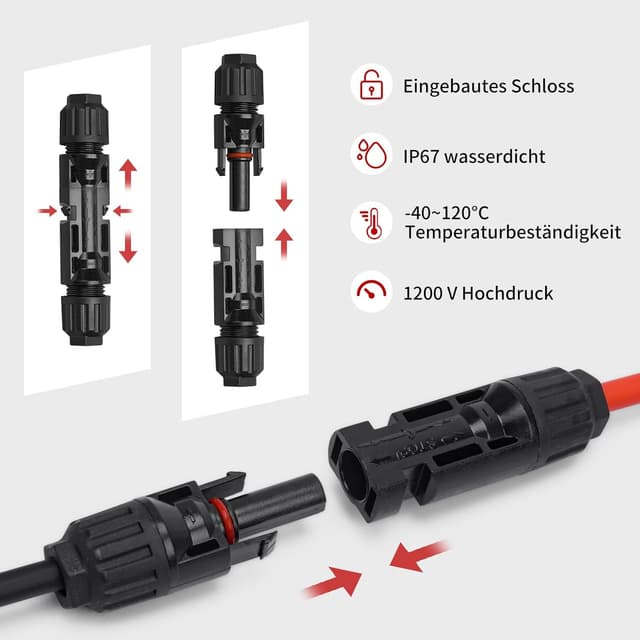 Eingebautes Schloss

IP67 wasserdicht

-40~120°C
Temperaturbeständigkeit

1200 V Hochdruck