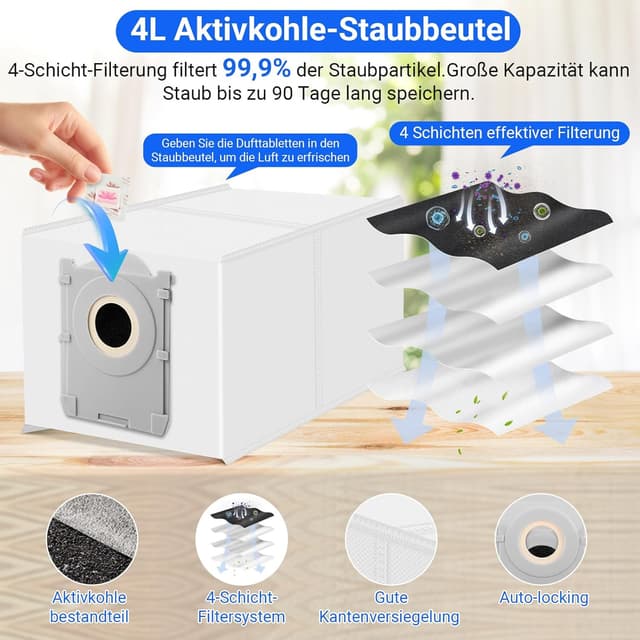 4L Aktivkohle-Staubbeutel

4-Schicht-Filterung filtert 99,9% der Staubpartikel.Große Kapazität kann Staub bis zu 90 Tage lang speichern.

Geben Sie die Dufttabletten in den Staubbeutel, um die Luft zu erfrischen

4 Schichten effektiver Filterung

Aktivkohle bestandteil

4-Schicht-Filtersystem

Gute Kantenversiegelung

Auto-locking