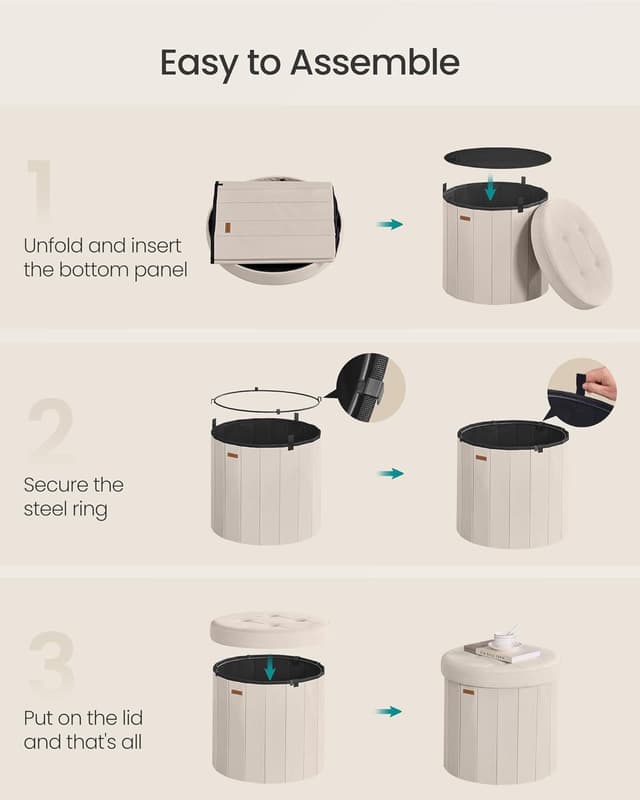 Easy to Assemble

1

Unfold and insert the bottom panel

2

Secure the steel ring

3

Put on the lid and that's all