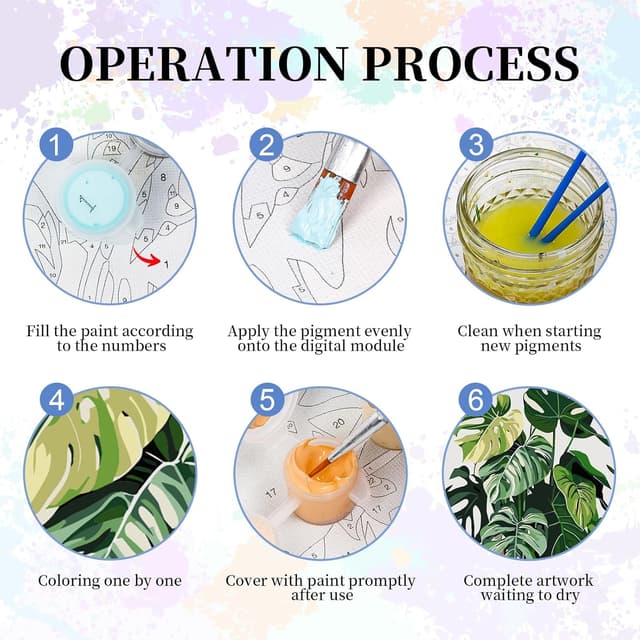 OPERATION PROCESS

1

Fill the paint according to the numbers

2

Apply the pigment evenly onto the digital module

3

Clean when starting new pigments

4

Coloring one by one

5

Cover with paint promptly after use

6

Complete artwork waiting to dry