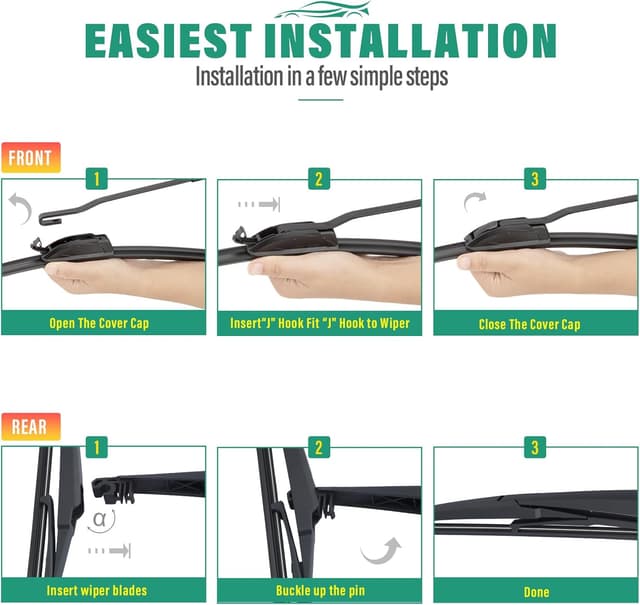 EASIEST INSTALLATION

Installation in a few simple steps

FRONT

1

Open The Cover Cap

2

Insert"J" Hook Fit "J" Hook to Wiper

3

Close The Cover Cap

REAR

1

α

Insert wiper blades

2

Buckle up the pin

3

Done