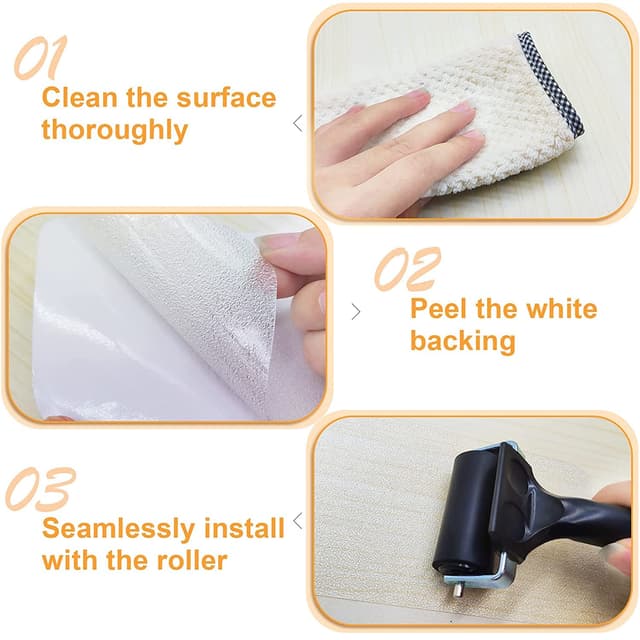 01
Clean the surface thoroughly

02
Peel the white backing

03
Seamlessly install with the roller