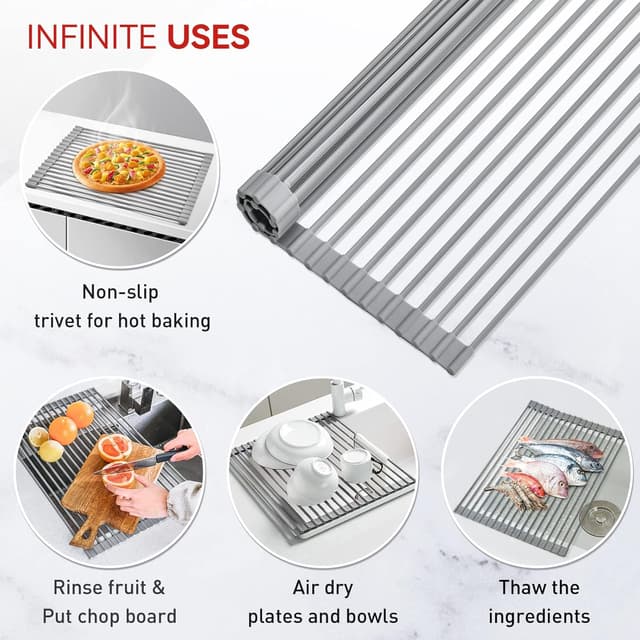 INFINITE USES

Non-slip
trivet for hot baking

Rinse fruit &
Put chop board

Air dry
plates and bowls

Thaw the
ingredients