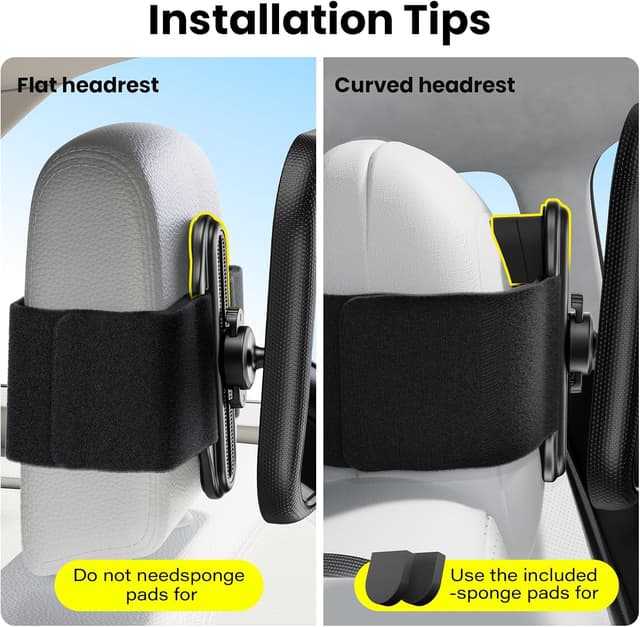 Installation Tips

Flat headrest

Do not needsponge pads for

Curved headrest

Use the included -sponge pads for