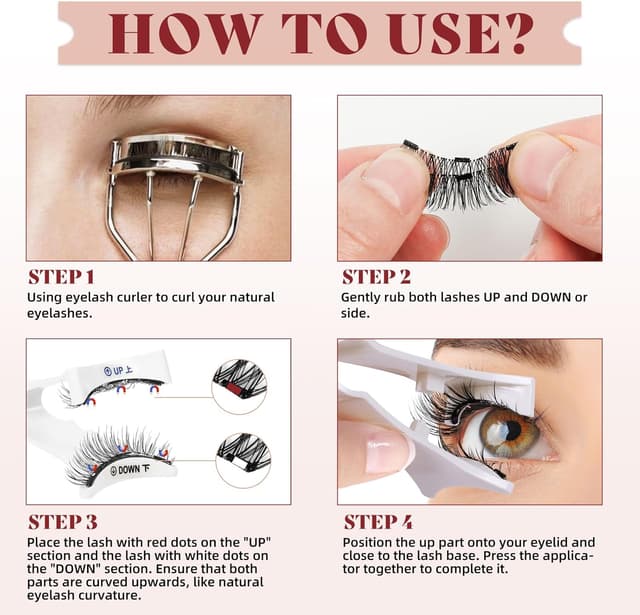 HOW TO USE?

STEP 1
Using eyelash curler to curl your natural eyelashes.

STEP 2
Gently rub both lashes UP and DOWN or side.

① UP 上

② DOWN 下

STEP 3
Place the lash with red dots on the "UP" section and the lash with white dots on the "DOWN" section. Ensure that both parts are curved upwards, like natural eyelash curvature.

STEP 4
Position the up part onto your eyelid and close to the lash base. Press the applicator together to complete it.