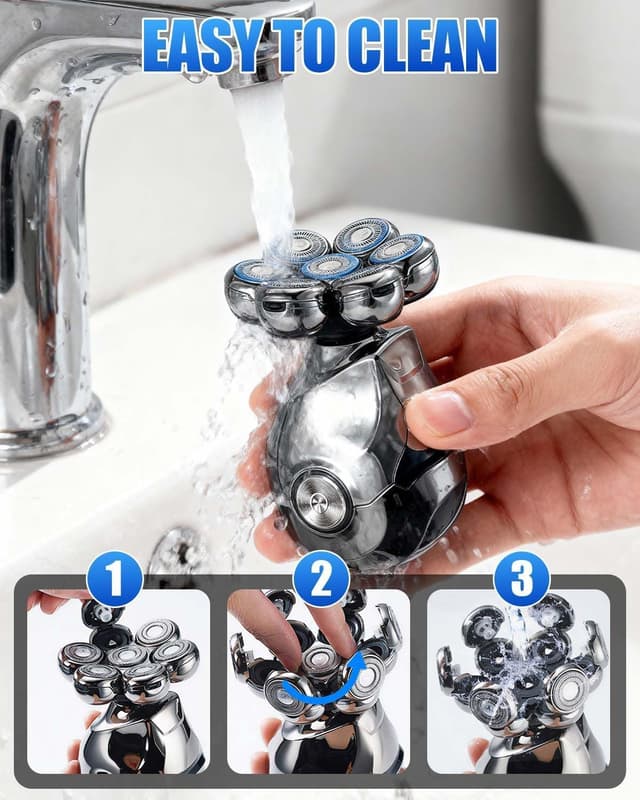 EASY TO CLEAN

1

2

3