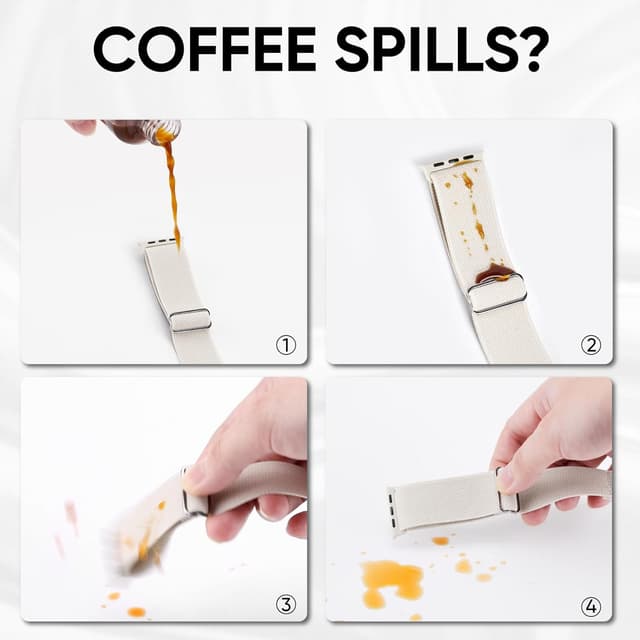 COFFEE SPILLS?

①

②

③

④