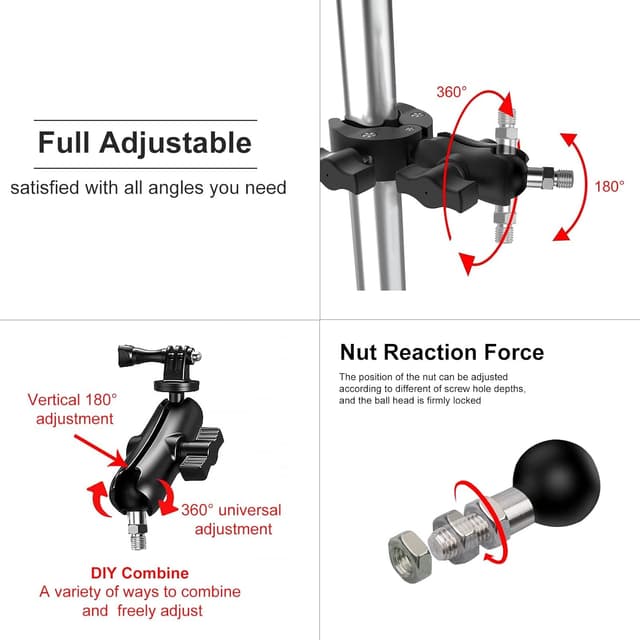 Full Adjustable

satisfied with all angles you need

360°

180°

Vertical 180° adjustment

360° universal adjustment

DIY Combine
A variety of ways to combine and freely adjust

Nut Reaction Force

The position of the nut can be adjusted according to different of screw hole depths, and the ball head is firmly locked