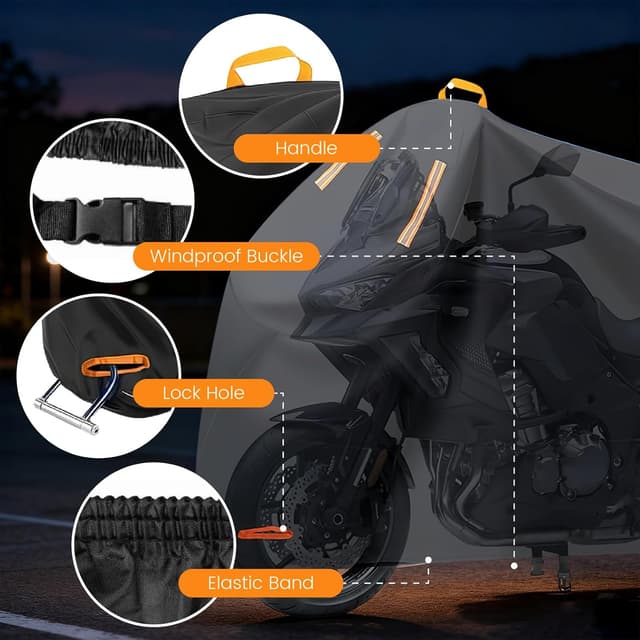 Handle

Windproof Buckle

Lock Hole

Elastic Band