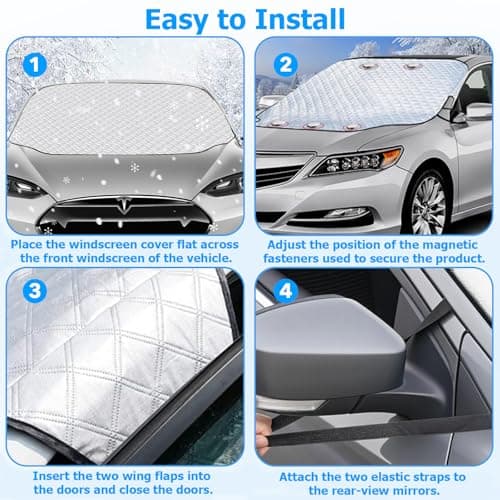 Easy to Install

1

Place the windscreen cover flat across the front windscreen of the vehicle.

2

Adjust the position of the magnetic fasteners used to secure the product.

3

Insert the two wing flaps into the doors and close the doors.

4

Attach the two elastic straps to the rear-view mirrors.