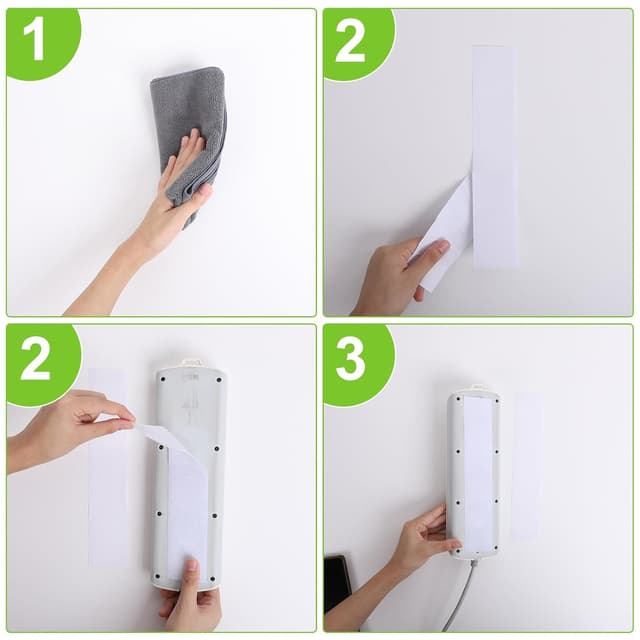 1

2

2

3