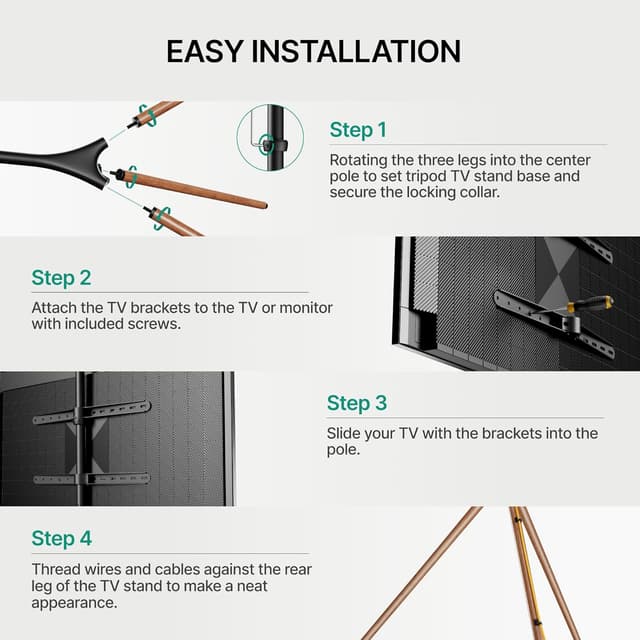 EASY INSTALLATION

Step 1

Rotating the three legs into the center pole to set tripod TV stand base and secure the locking collar.

Step 2

Attach the TV brackets to the TV or monitor with included screws.

Step 3

Slide your TV with the brackets into the pole.

Step 4

Thread wires and cables against the rear leg of the TV stand to make a neat appearance.